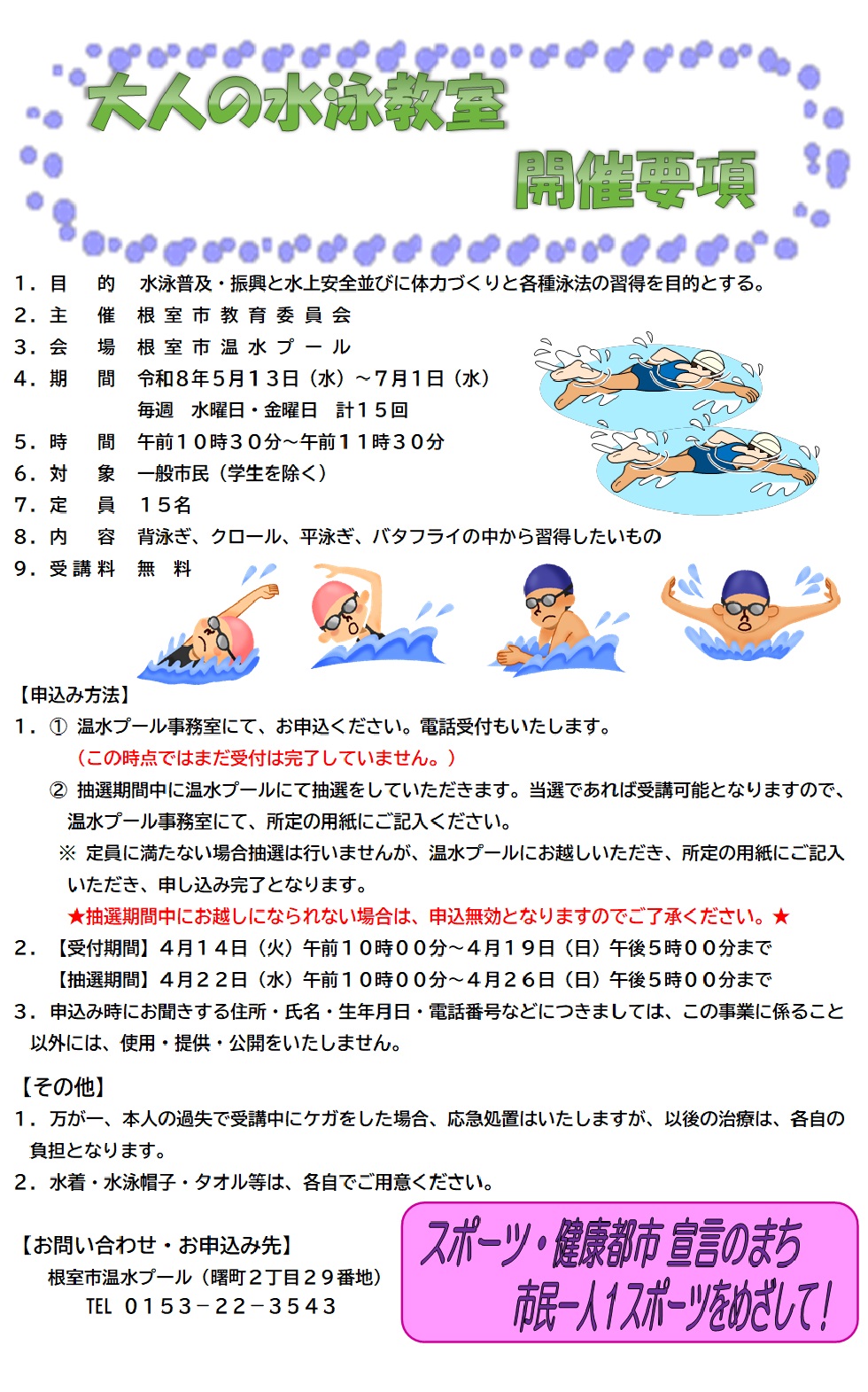 大人の水泳教室

開催要項

1．目　的　水泳普及・振興と水上安全並びに体力づくりと各種泳法の習得を目的とする。
2．主　催　根室市教育委員会
3．会　場　根室市温水プール
4．期　間　令和8年5月13日（水）～7月1日（水）
毎週　水曜日・金曜日　計15回
5．時　間　午前10時30分～午前11時30分
6．対　象　一般市民（学生を除く）
7．定　員　15名
8．内　容　背泳ぎ、クロール、平泳ぎ、バタフライの中から習得したいもの
9．受講料　無　料

【申込み方法】
1．① 温水プール事務室にて、お申込ください。電話受付もいたします。
（この時点ではまだ受付は完了していません。）
② 抽選期間中に温水プールにて抽選をしていただきます。当選であれば受講可能となりますので、温水プール事務室にて、所定の用紙にご記入ください。
※ 定員に満たない場合抽選は行いませんが、温水プールにお越しいただき、所定の用紙にご記入いただき、申し込み完了となります。
★抽選期間中にお越しになられない場合は、申込無効となりますのでご了承ください。★
2．【受付期間】4月14日（火）午前10時00分～4月19日（日）午後5時00分まで
【抽選期間】4月22日（水）午前10時00分～4月26日（日）午後5時00分まで
3．申込み時にお聞きする住所・氏名・生年月日・電話番号などにつきましては、この事業に係ること以外には、使用・提供・公開をいたしません。

【その他】
1．万が一、本人の過失で受講中にケガをした場合、応急処置はいたしますが、以後の治療は、各自の負担となります。
2．水着・水泳帽子・タオル等は、各自でご用意ください。

【お問い合わせ・お申込み先】
根室市温水プール（曙町2丁目29番地）
TEL 0153－22－3543

スポーツ・健康都市 宣言のまち
市民一人1スポーツをめざして！